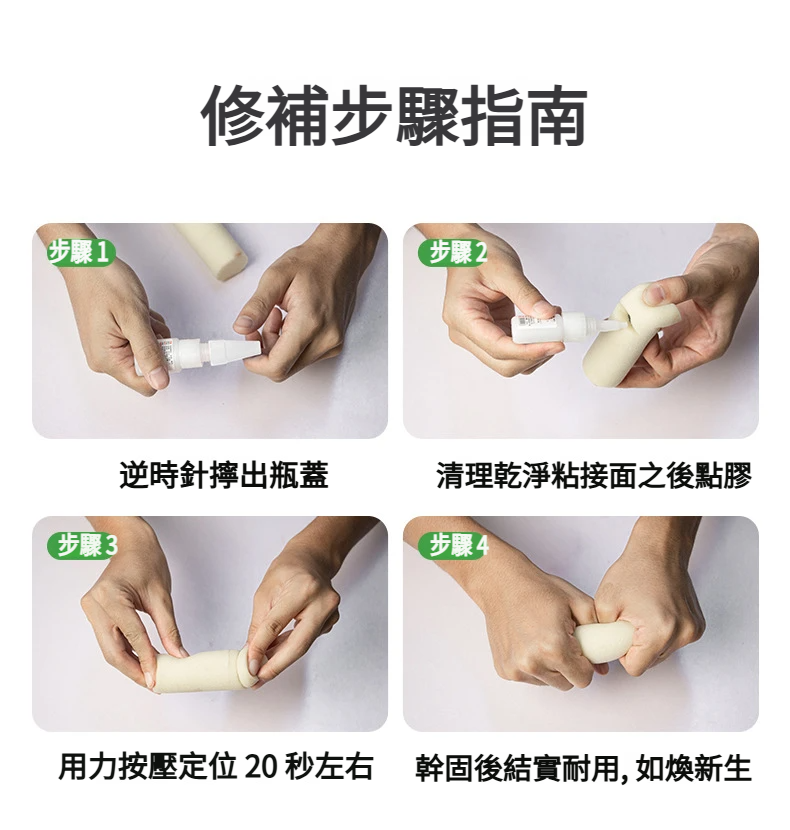 修補步驟指南

步驟1

逆時針擰出瓶蓋

步驟2

清理乾淨粘接面之後點膠

步驟3

用力按壓定位 20 秒左右

步驟4

幹固後結實耐用, 如煥新生